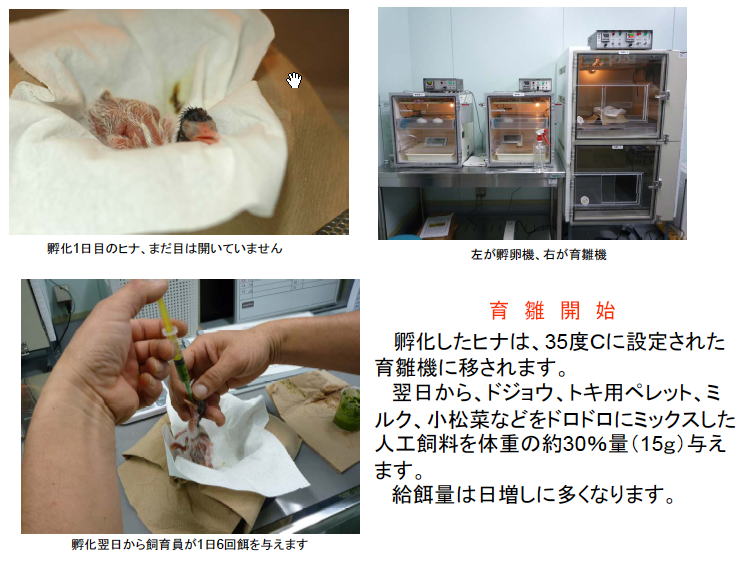 孵化1日目のヒナ、まだ目は開いていません

左が孵卵機、右が育雛機

育 雛 開 始

孵化したヒナは、35度Cに設定された育雛機に移されます。

翌日から、ドジョウ、トキ用ペレット、ミルク、小松菜などをドロドロにミックスした人工飼料を体重の約30%量（15g）与えます。

給餌量は日増しに多くなります。

孵化翌日から飼育員が1日6回餌を与えます